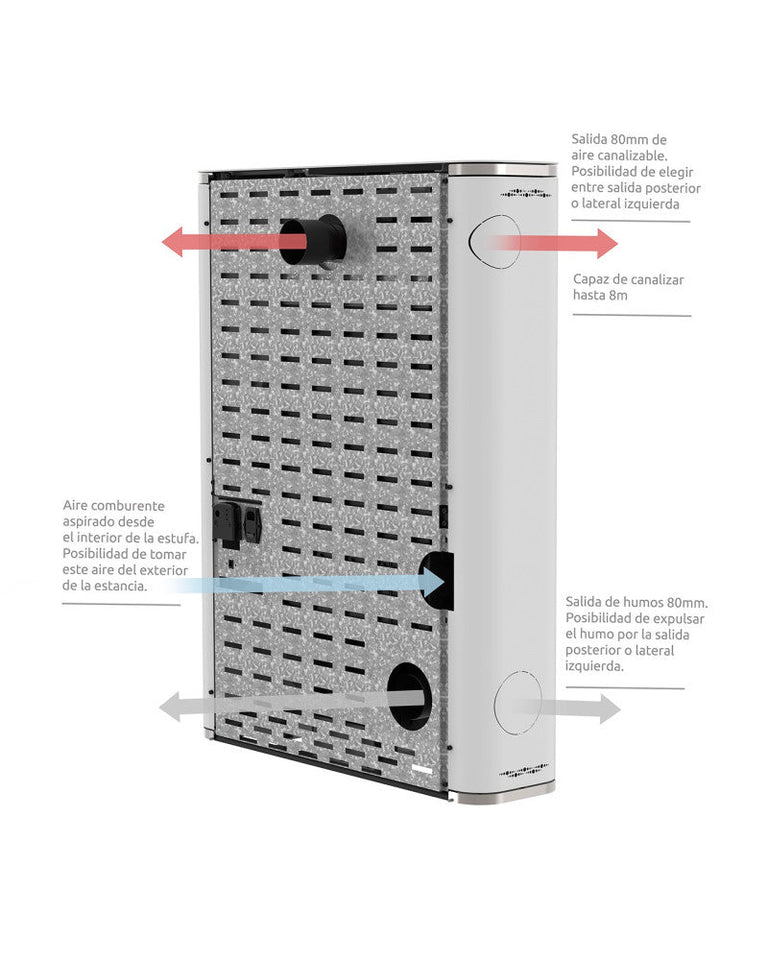 Salida 80mm de aire canalizable. Posibilidad de elegir entre salida posterior o lateral izquierda

Capaz de canalizar hasta 8m

Aire comburente aspirado desde el interior de la estufa. Posibilidad de tomar este aire del exterior de la estancia.

Salida de humos 80mm. Posibilidad de expulsar el humo por la salida posterior o lateral izquierda.